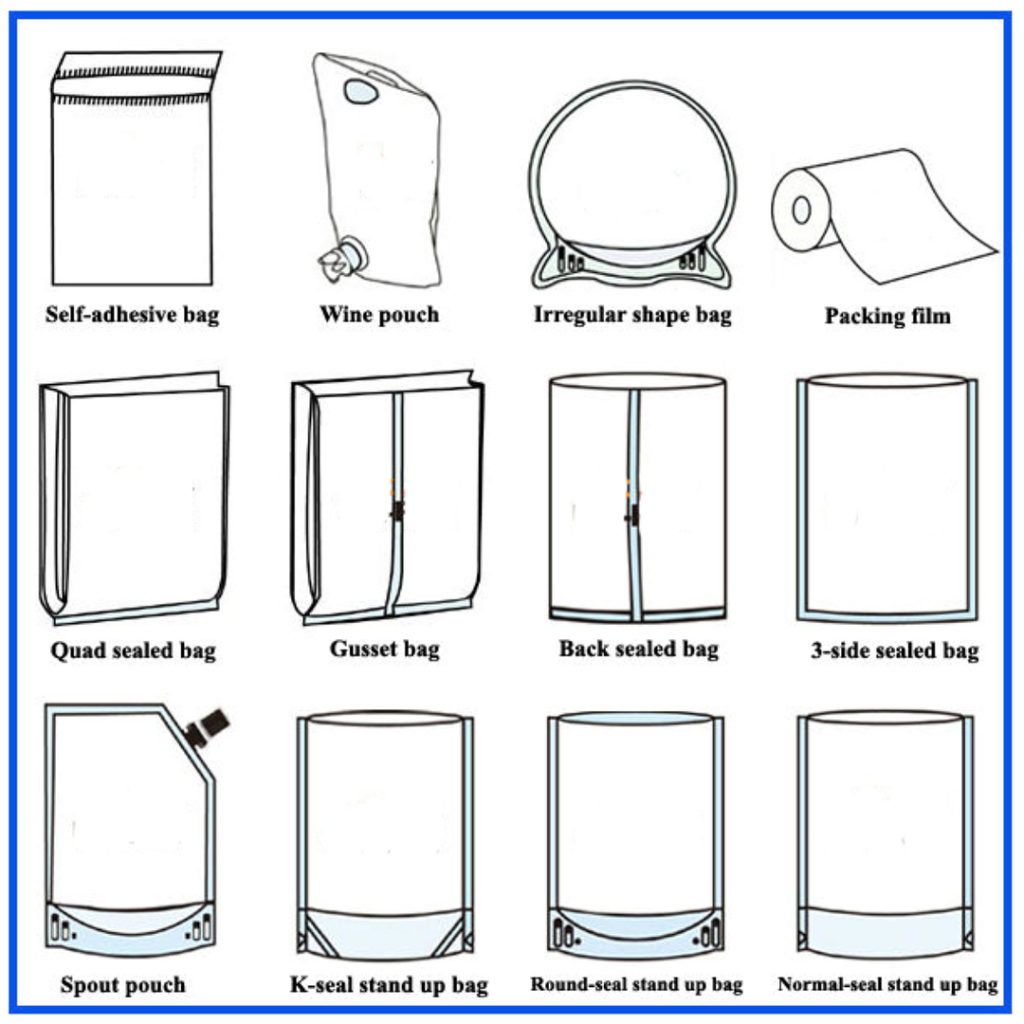 Self-adhesive bag
Wine pouch
Irregular shape bag
Packing film

Quad sealed bag
Gusset bag
Back sealed bag
3-side sealed bag

Spout pouch
K-seal stand up bag
Round-seal stand up bag
Normal-seal stand up bag